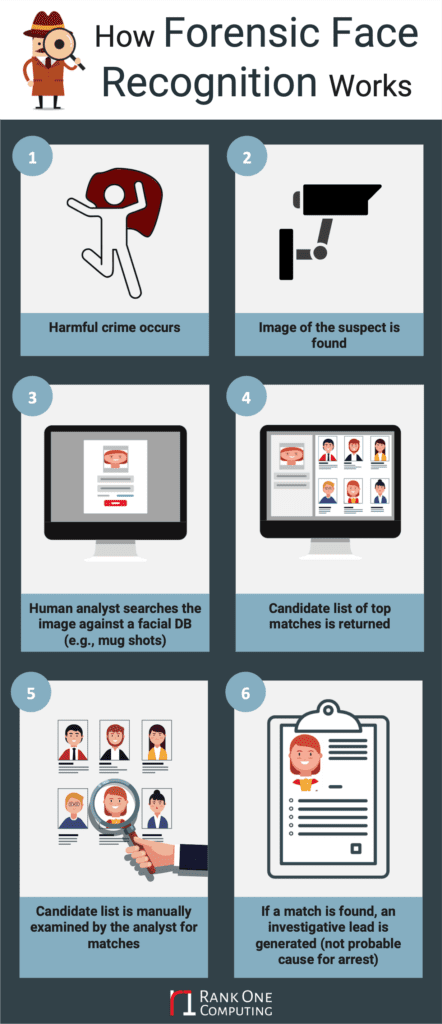 How Forensic Face Recognition Works

1

Harmful crime occurs

2

Image of the suspect is found

3

Human analyst searches the image against a facial DB (e.g., mug shots)

4

Candidate list of top matches is returned

5

Candidate list is manually examined by the analyst for matches

6

If a match is found, an investigative lead is generated (not probable cause for arrest)

RANK ONE COMPUTING