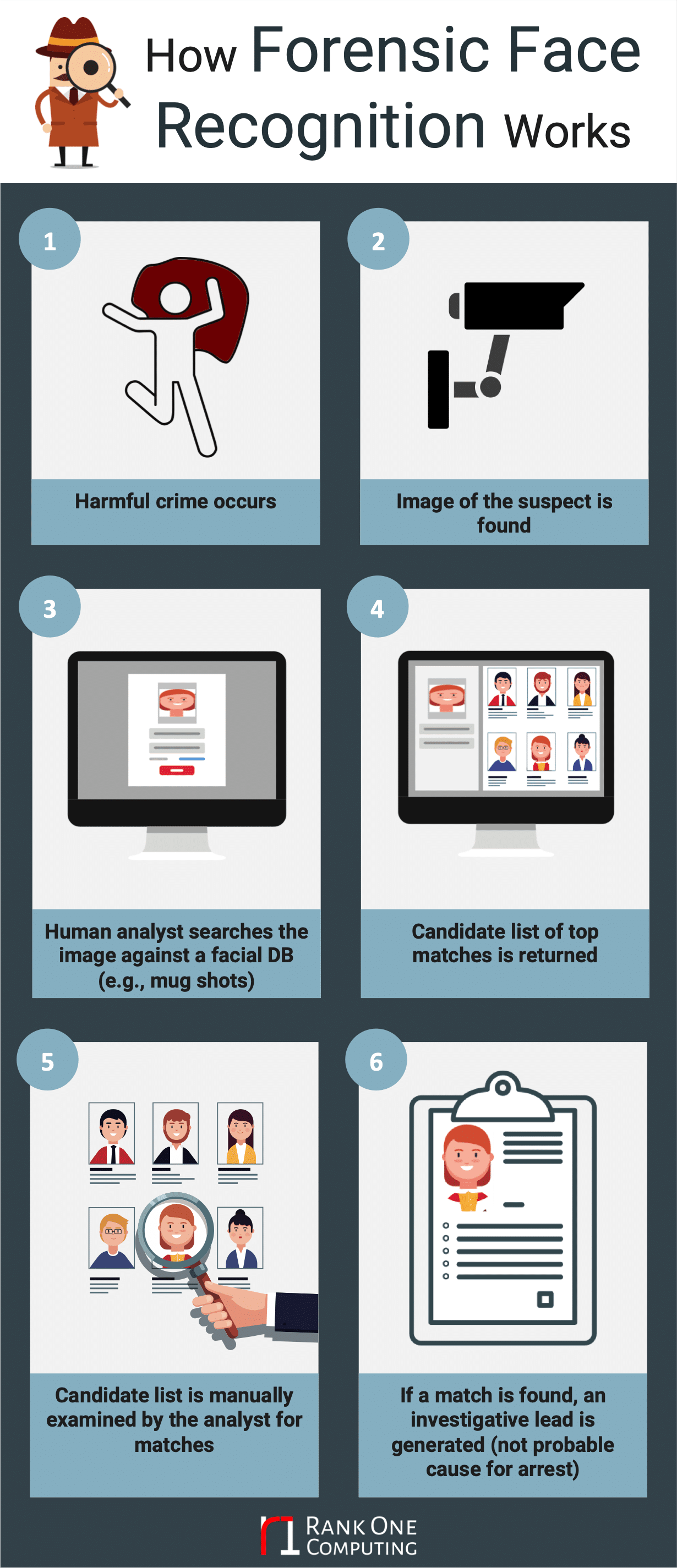 How Forensic Face Recognition Works

1

Harmful crime occurs

2

Image of the suspect is found

3

Human analyst searches the image against a facial DB (e.g., mug shots)

4

Candidate list of top matches is returned

5

Candidate list is manually examined by the analyst for matches

6

If a match is found, an investigative lead is generated (not probable cause for arrest)

RANK ONE COMPUTING